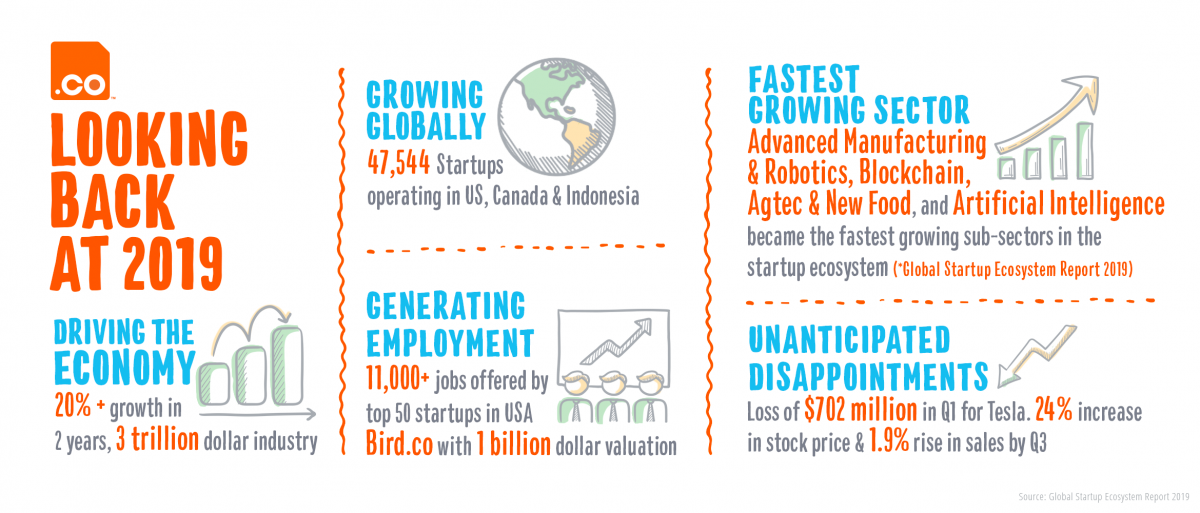 .CO

LOOKING BACK AT 2019

DRIVING THE ECONOMY
20% + growth in 2 years, 3 trillion dollar industry

GROWING GLOBALLY
47,544 Startups operating in US, Canada & Indonesia

GENERATING EMPLOYMENT
11,000+ jobs offered by top 50 startups in USA
Bird.co with 1 billion dollar valuation

FASTEST GROWING SECTOR
Advanced Manufacturing & Robotics, Blockchain, Agtec & New Food, and Artificial Intelligence became the fastest growing sub-sectors in the startup ecosystem (*Global Startup Ecosystem Report 2019)

UNANTICIPATED DISAPPOINTMENTS
Loss of $702 million in Q1 for Tesla. 24% increase in stock price & 1.9% rise in sales by Q3

Source: Global Startup Ecosystem Report 2019