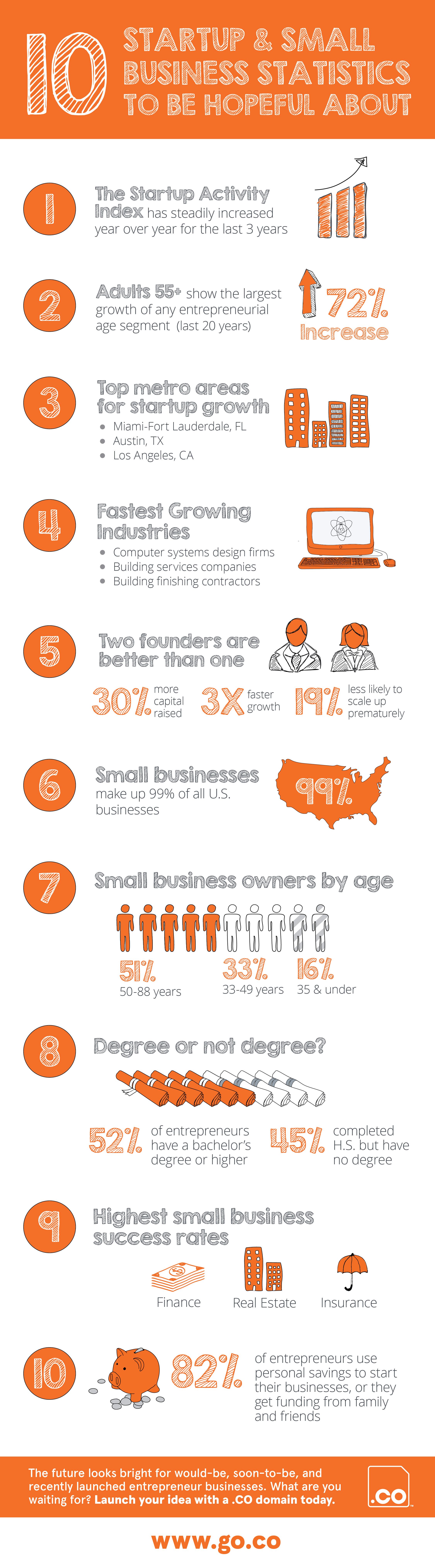 10 STARTUP & SMALL BUSINESS STATISTICS TO BE HOPEFUL ABOUT

1

The Startup Activity Index has steadily increased year over year for the last 3 years

2

Adults 55+ show the largest growth of any entrepreneurial age segment (last 20 years)

72% Increase

3

Top metro areas for startup growth

- Miami-Fort Lauderdale, FL
- Austin, TX
- Los Angeles, CA

4

Fastest Growing Industries

- Computer systems design firms
- Building services companies
- Building finishing contractors

5

Two founders are better than one

30% more capital raised

3X faster growth

19% less likely to scale up prematurely

6

Small businesses make up 99% of all U.S. businesses

99%

7

Small business owners by age

51% 50-88 years

33% 33-49 years

16% 35 & under

8

Degree or not degree?

52% of entrepreneurs have a bachelor's degree or higher

45% completed H.S. but have no degree

9

Highest small business success rates

Finance

Real Estate

Insurance

10

82% of entrepreneurs use personal savings to start their businesses, or they get funding from family and friends

The future looks bright for would-be, soon-to-be, and recently launched entrepreneur businesses. What are you waiting for? Launch your idea with a .CO domain today.

.CO

www.go.co